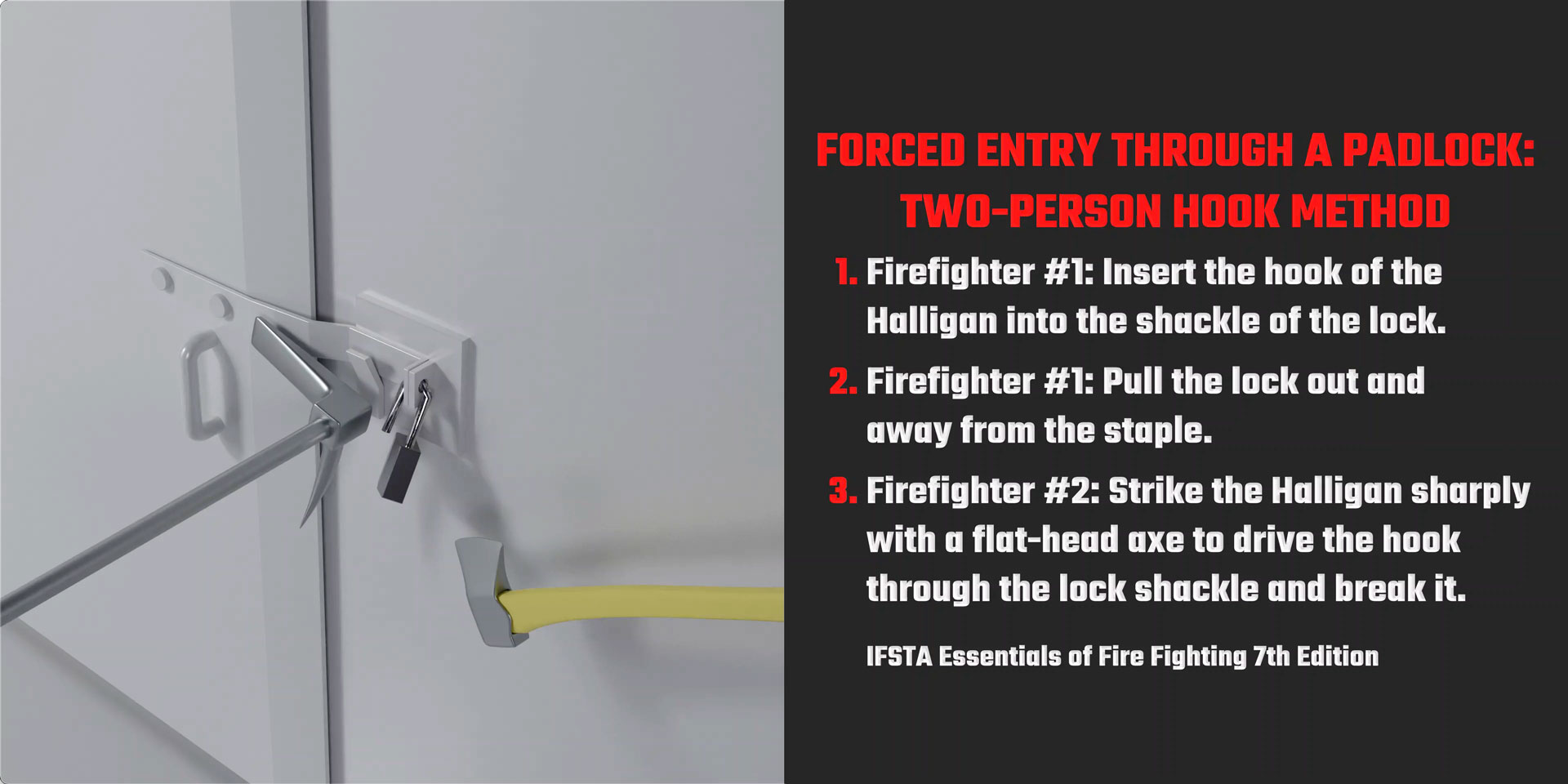 FORCED ENTRY THROUGH A PADLOCK: TWO-PERSON HOOK METHOD

1. Firefighter #1: Insert the hook of the Halligan into the shackle of the lock.

2. Firefighter #1: Pull the lock out and away from the staple.

3. Firefighter #2: Strike the Halligan sharply with a flat-head axe to drive the hook through the lock shackle and break it.

IFSTA Essentials of Fire Fighting 7th Edition