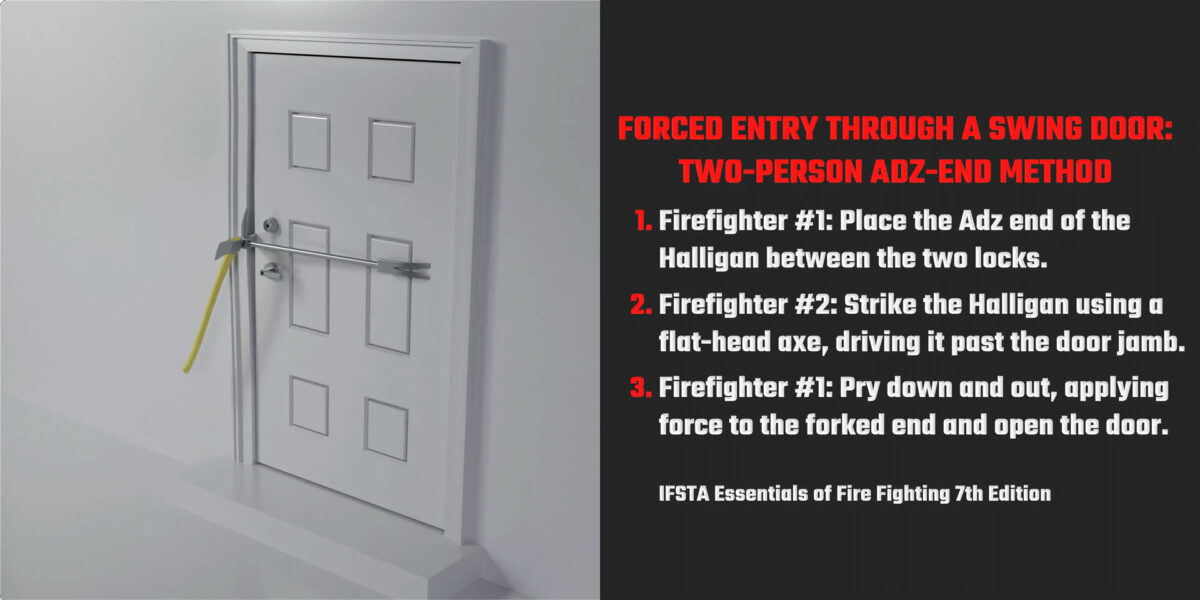 FORCED ENTRY THROUGH A SWING DOOR: TWO-PERSON ADZ-END METHOD

1. Firefighter #1: Place the Adz end of the Halligan between the two locks.

2. Firefighter #2: Strike the Halligan using a flat-head axe, driving it past the door jamb.

3. Firefighter #1: Pry down and out, applying force to the forked end and open the door.

IFSTA Essentials of Fire Fighting 7th Edition